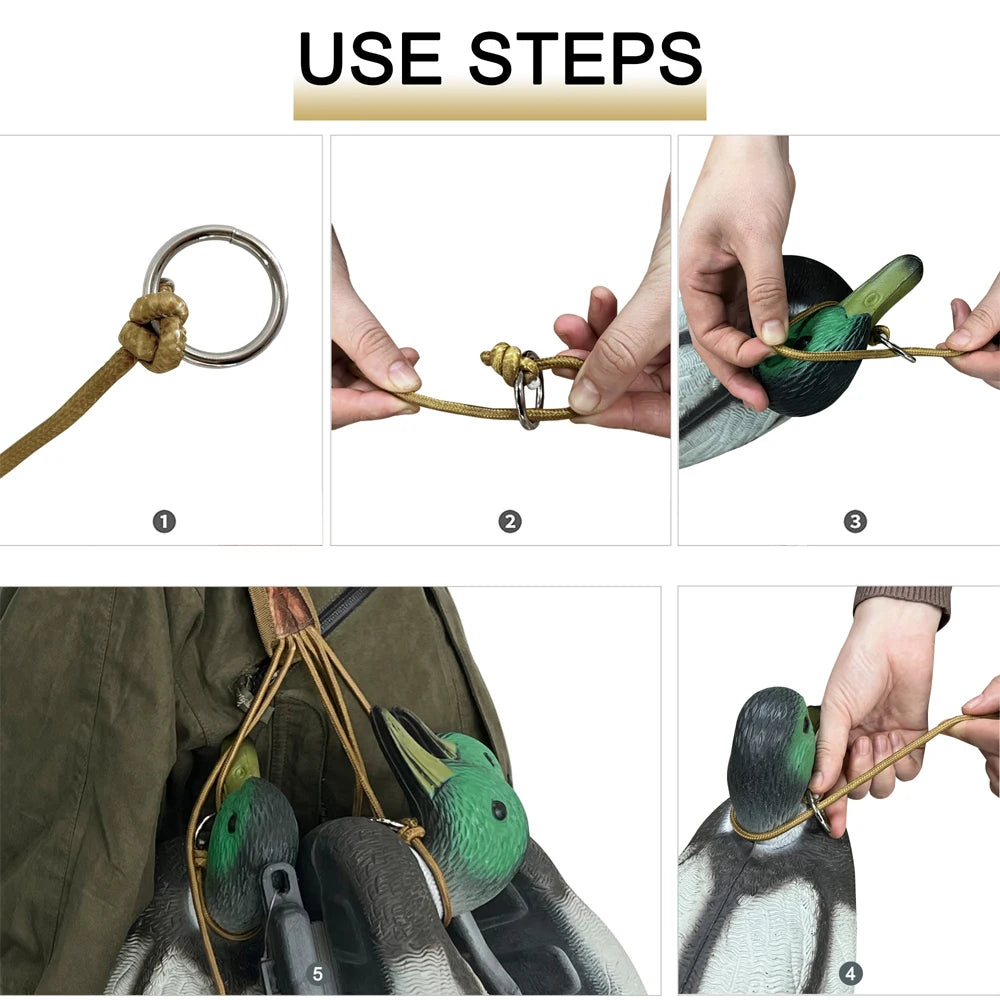 USE STEPS

1

2

3

5

4