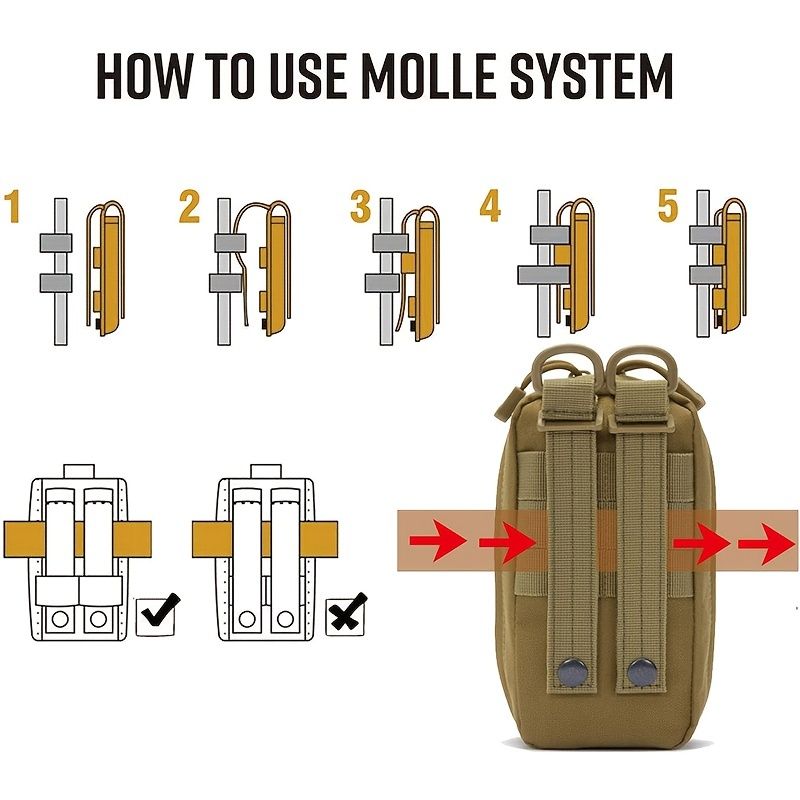 HOW TO USE MOLLE SYSTEM

1

2

3

4

5