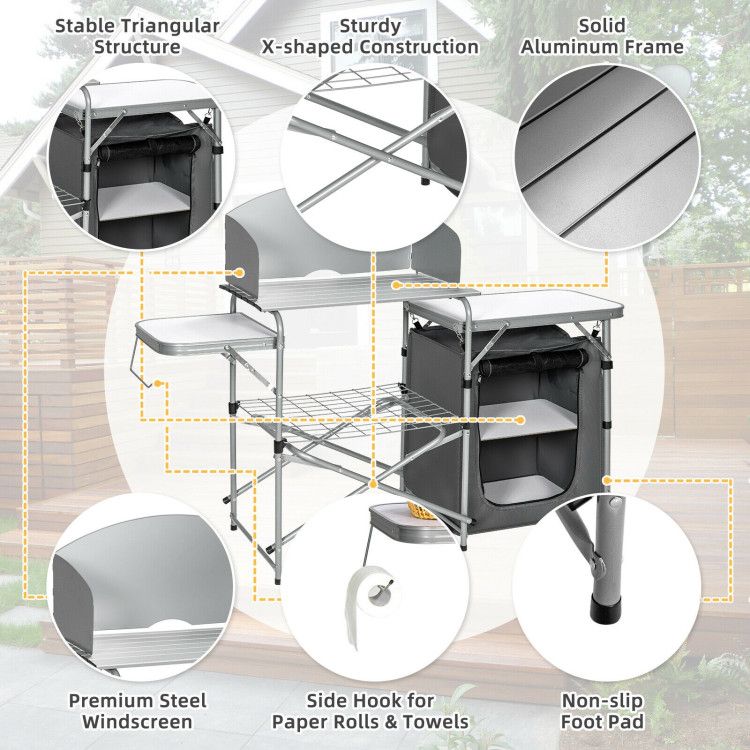 Stable Triangular Structure

Sturdy X-shaped Construction

Solid Aluminum Frame

Premium Steel Windscreen

Side Hook for Paper Rolls & Towels

Non-slip Foot Pad