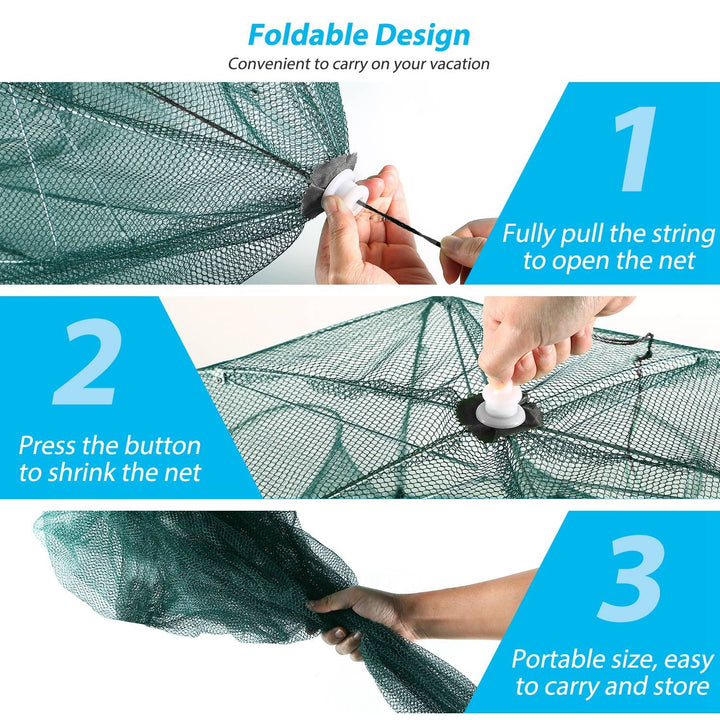 Foldable Design
Convenient to carry on your vacation

1
Fully pull the string to open the net

2
Press the button to shrink the net

3
Portable size, easy to carry and store